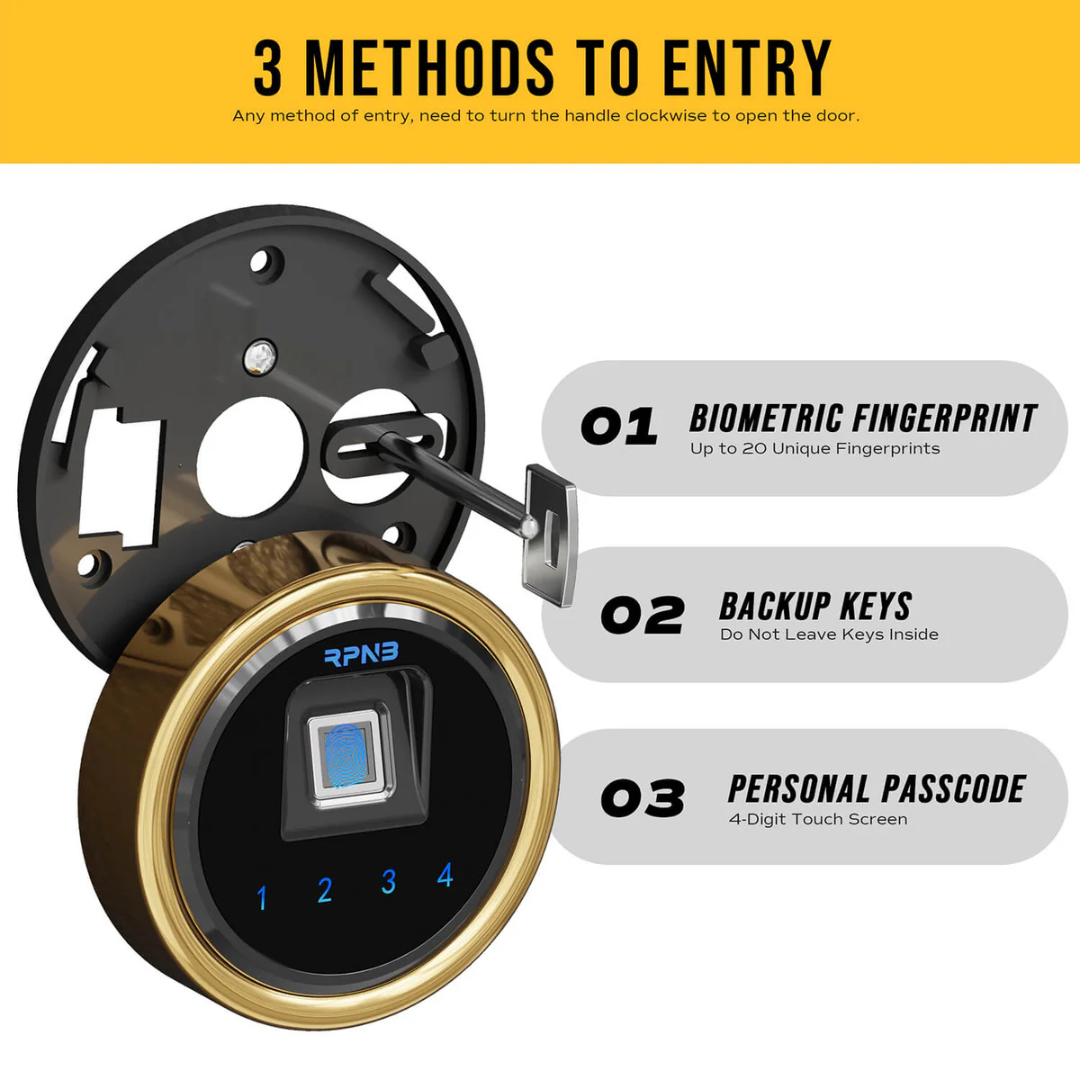 3 METHODS TO ENTRY

Any method of entry, need to turn the handle clockwise to open the door.

01 BIOMETRIC FINGERPRINT
Up to 20 Unique Fingerprints

02 BACKUP KEYS
Do Not Leave Keys Inside

03 PERSONAL PASSCODE
4-Digit Touch Screen

RPNB

1 2 3 4