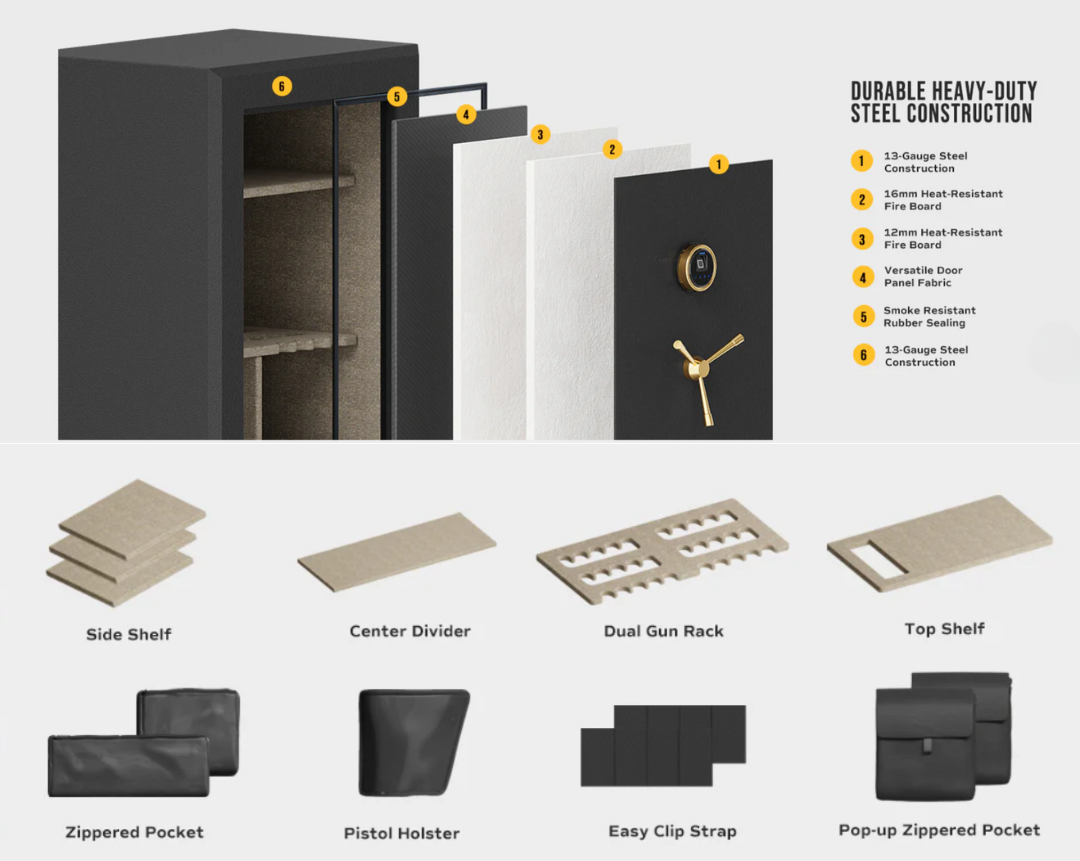 6

5

4

3

2

1

DURABLE HEAVY-DUTY STEEL CONSTRUCTION

1 13-Gauge Steel Construction

2 16mm Heat-Resistant Fire Board

3 12mm Heat-Resistant Fire Board

4 Versatile Door Panel Fabric

5 Smoke Resistant Rubber Sealing

6 13-Gauge Steel Construction

Side Shelf

Center Divider

Dual Gun Rack

Top Shelf

Zippered Pocket

Pistol Holster

Easy Clip Strap

Pop-up Zippered Pocket